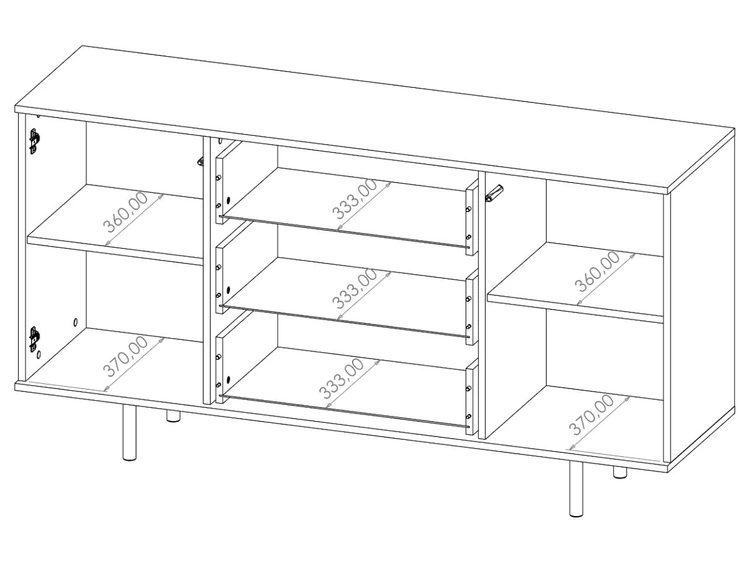 360,00
370,00
333,00
333,00
333,00
360,00
370,00