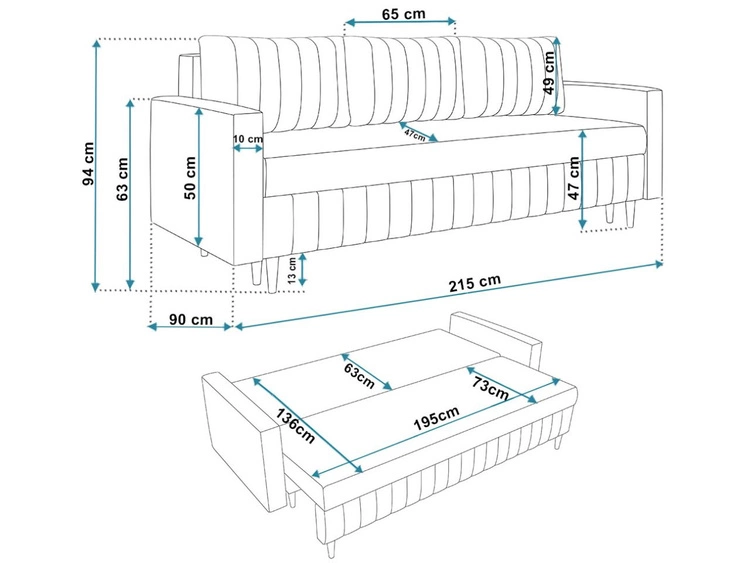 65 cm
49 cm
94 cm
63 cm
50 cm
10 cm
47cm
47 cm
13 cm
215 cm
90 cm
63cm
73cm
136cm
195cm