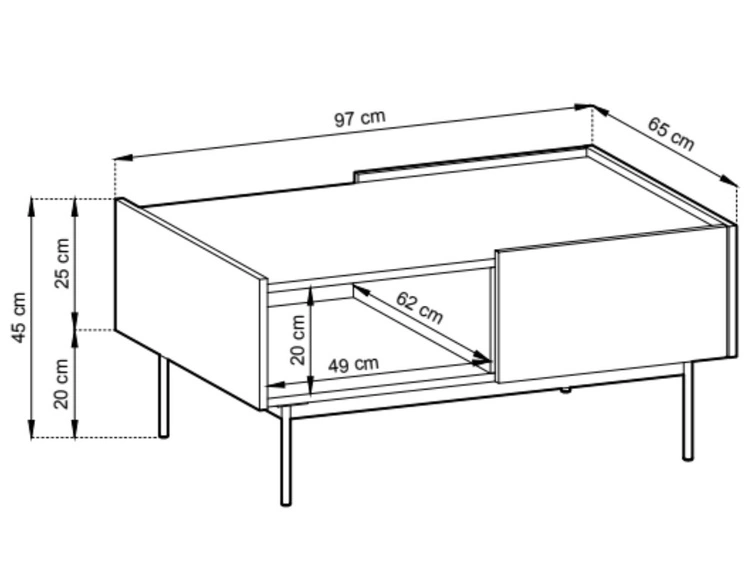 97 cm
65 cm
45 cm
25 cm
20 cm
62 cm
20 cm
49 cm