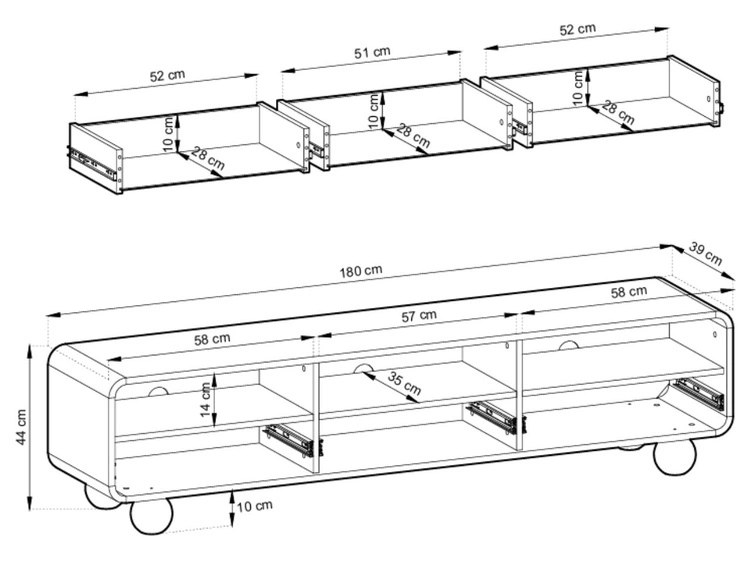 52 cm
51 cm
52 cm
10 cm
28 cm
10 cm
28 cm
10 cm
28 cm
180 cm
39 cm
58 cm
57 cm
58 cm
14 cm
35 cm
44 cm
10 cm