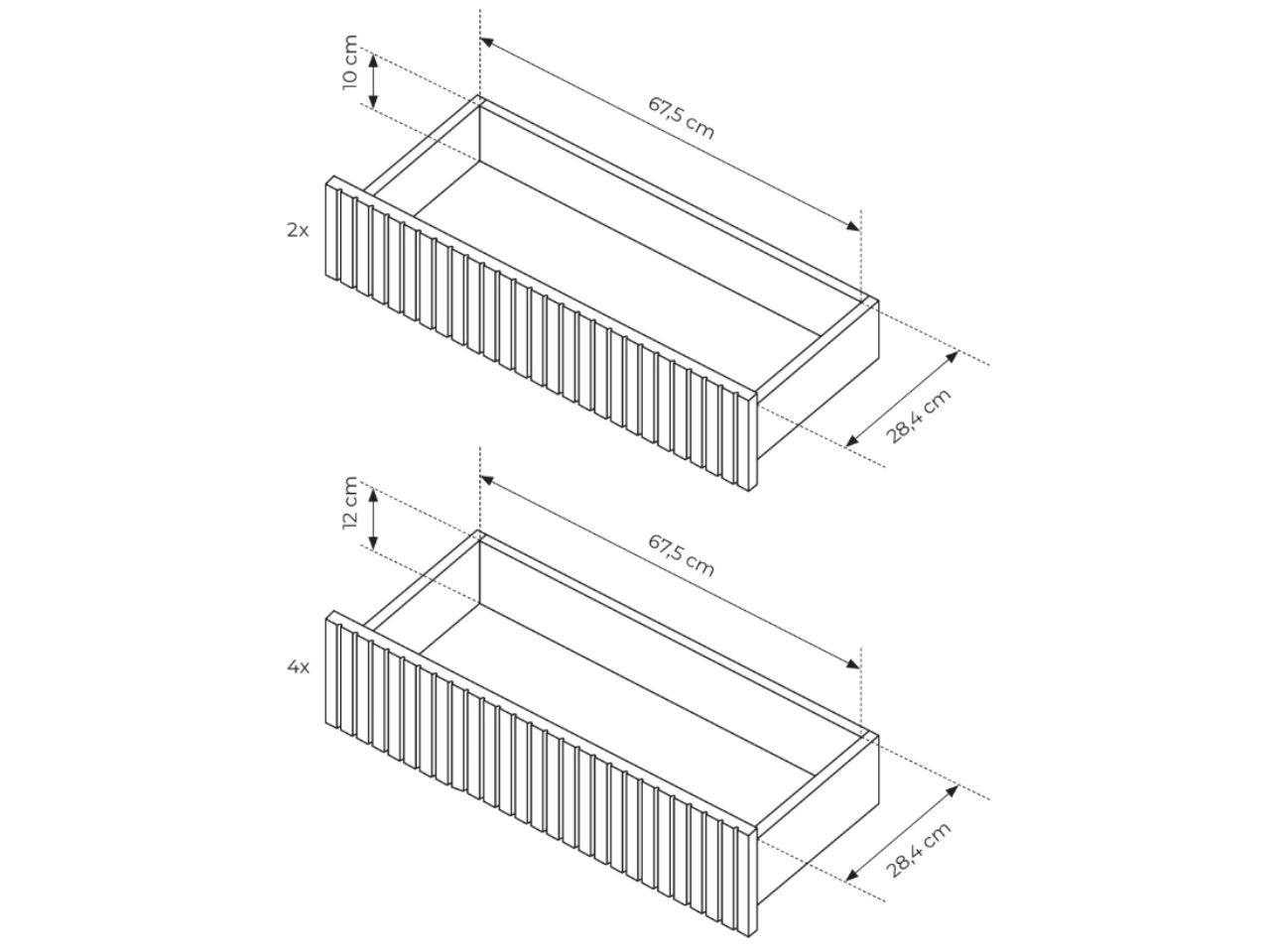 10 cm
67,5 cm
2x
28,4 cm
12 cm
67,5 cm
4x
28,4 cm