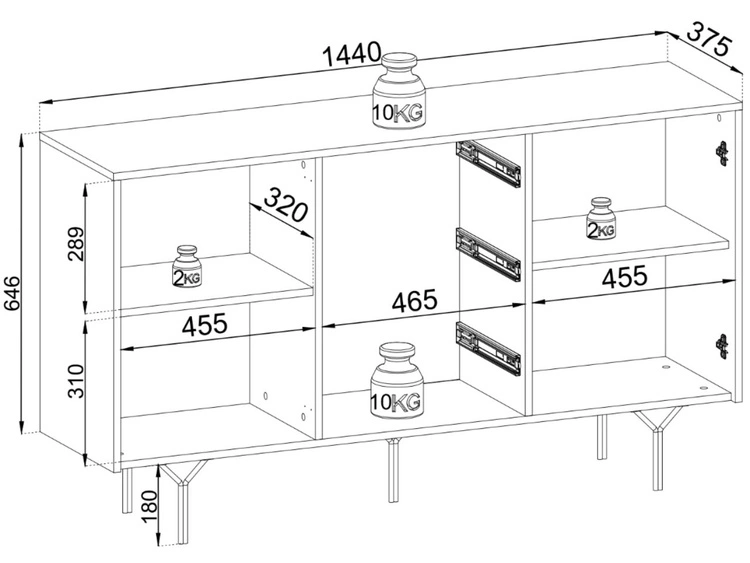 1440
375
10KG
646
289
320
2KG
2KG
455
465
455
310
10KG
180