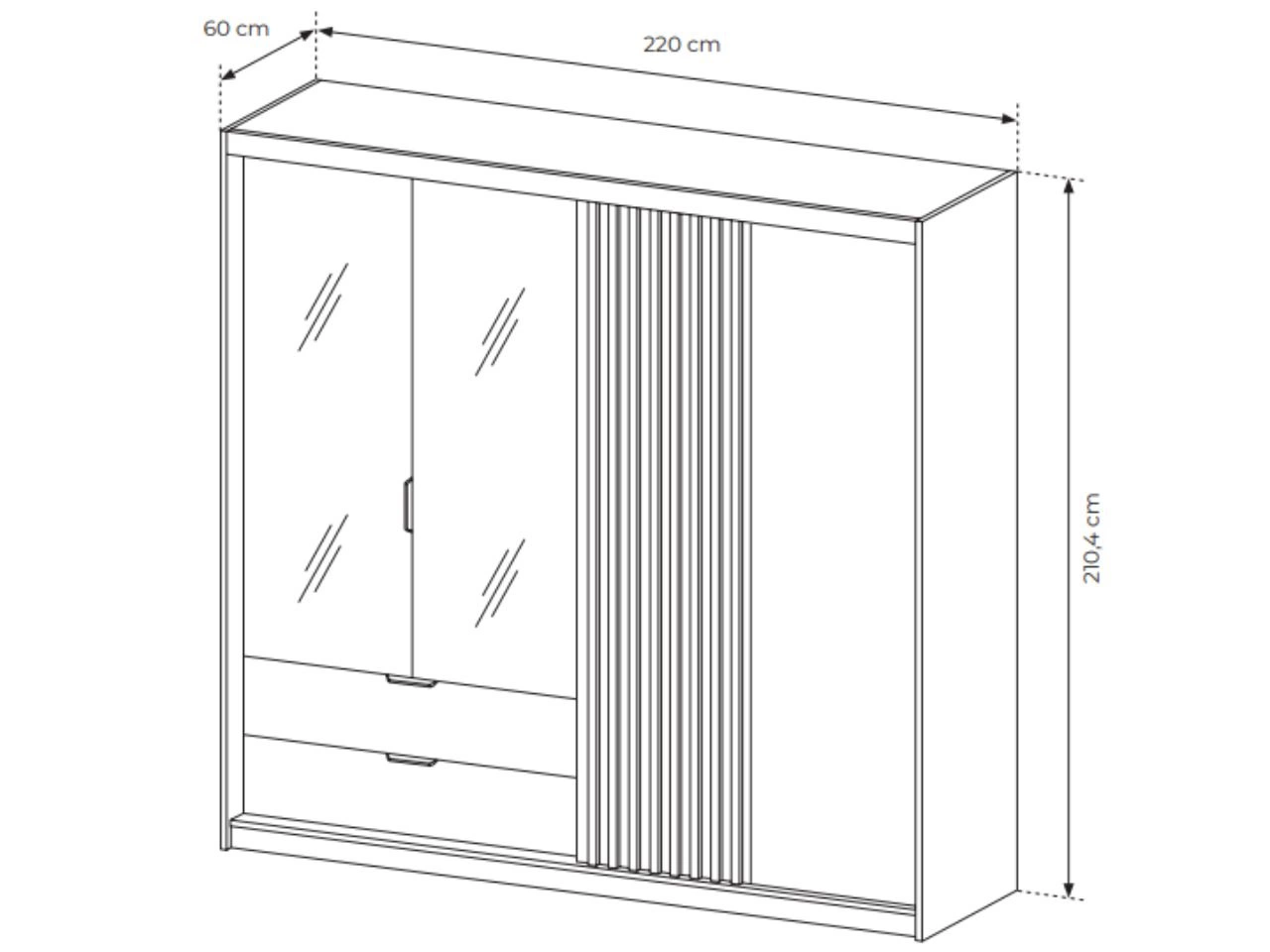 60 cm

220 cm

210,4 cm