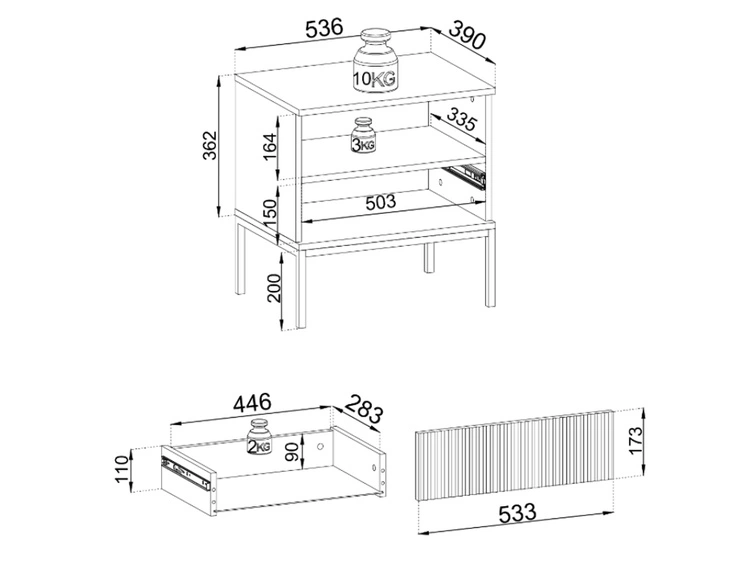 536
390
10KG
362
164
3KG
335
150
503
200

446
283
2KG
90
110
173
533