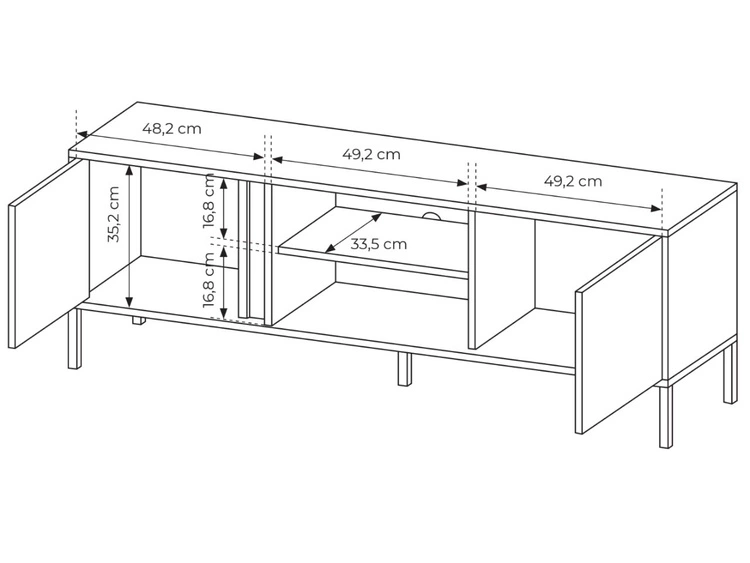 48,2 cm
49,2 cm
49,2 cm
35,2 cm
16,8 cm
16,8 cm
33,5 cm