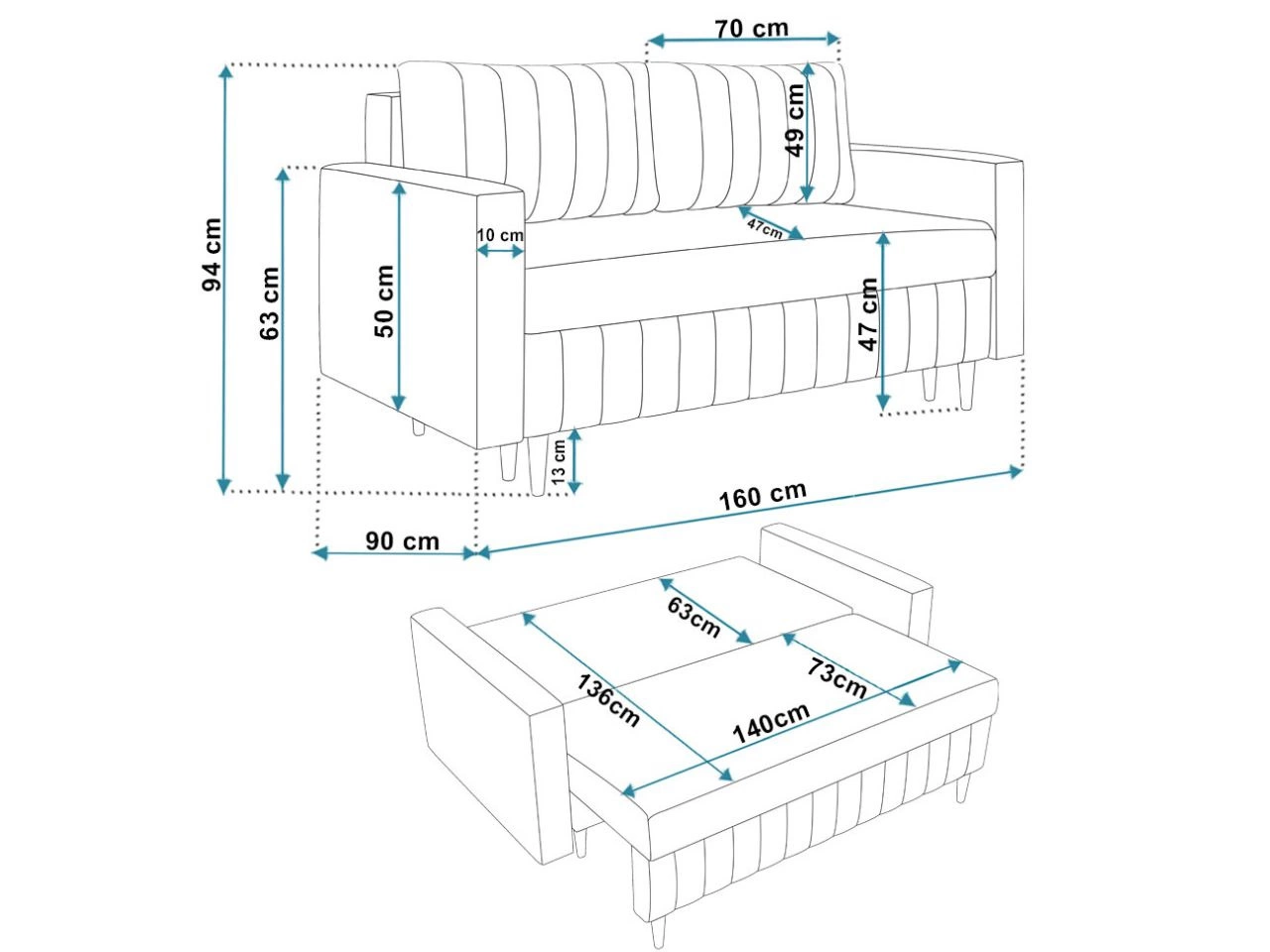 70 cm
49 cm
94 cm
63 cm
50 cm
10 cm
47cm
47 cm
13 cm
160 cm
90 cm
63cm
73cm
136cm
140cm