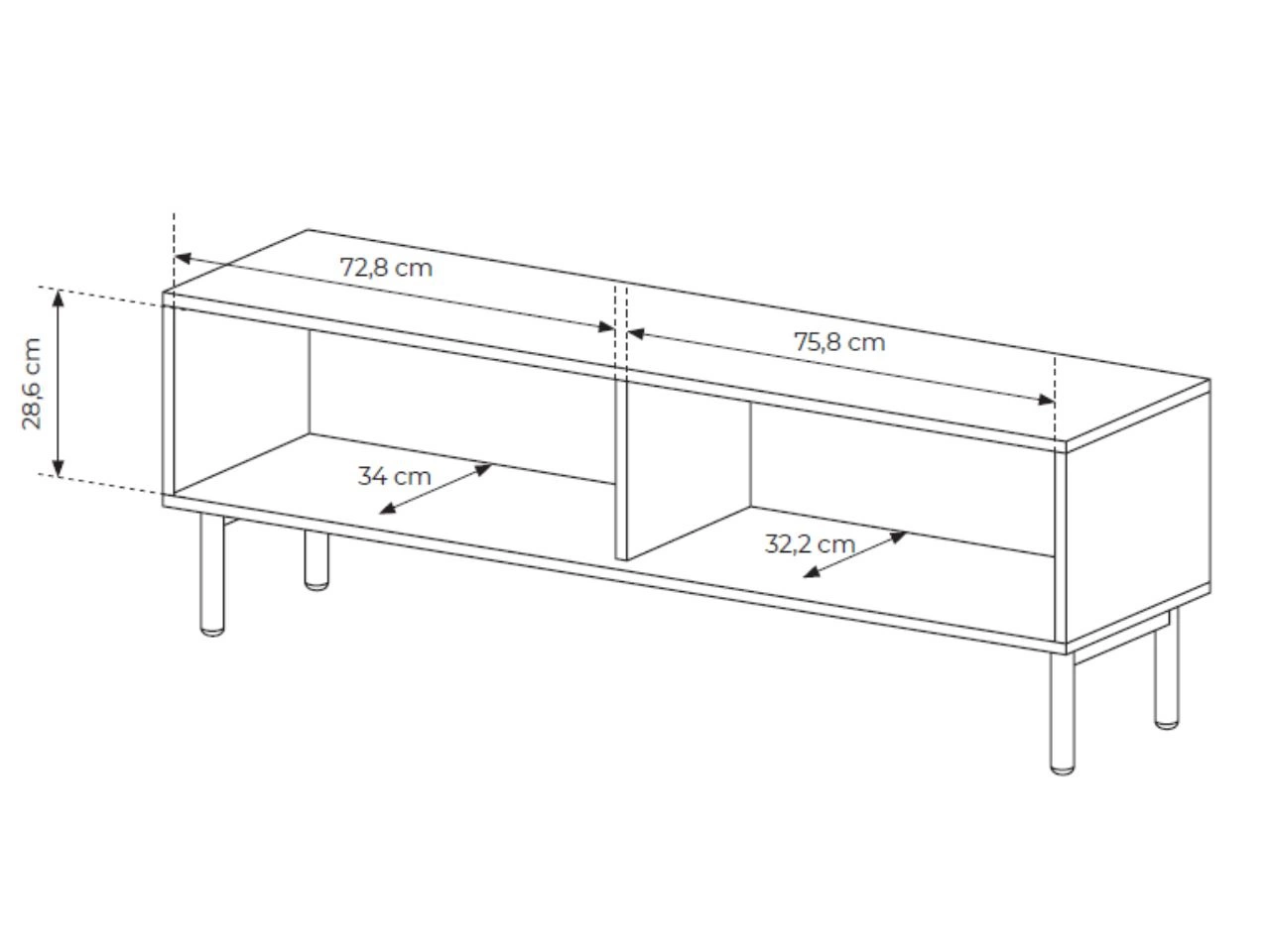 72,8 cm
75,8 cm
28,6 cm
34 cm
32,2 cm