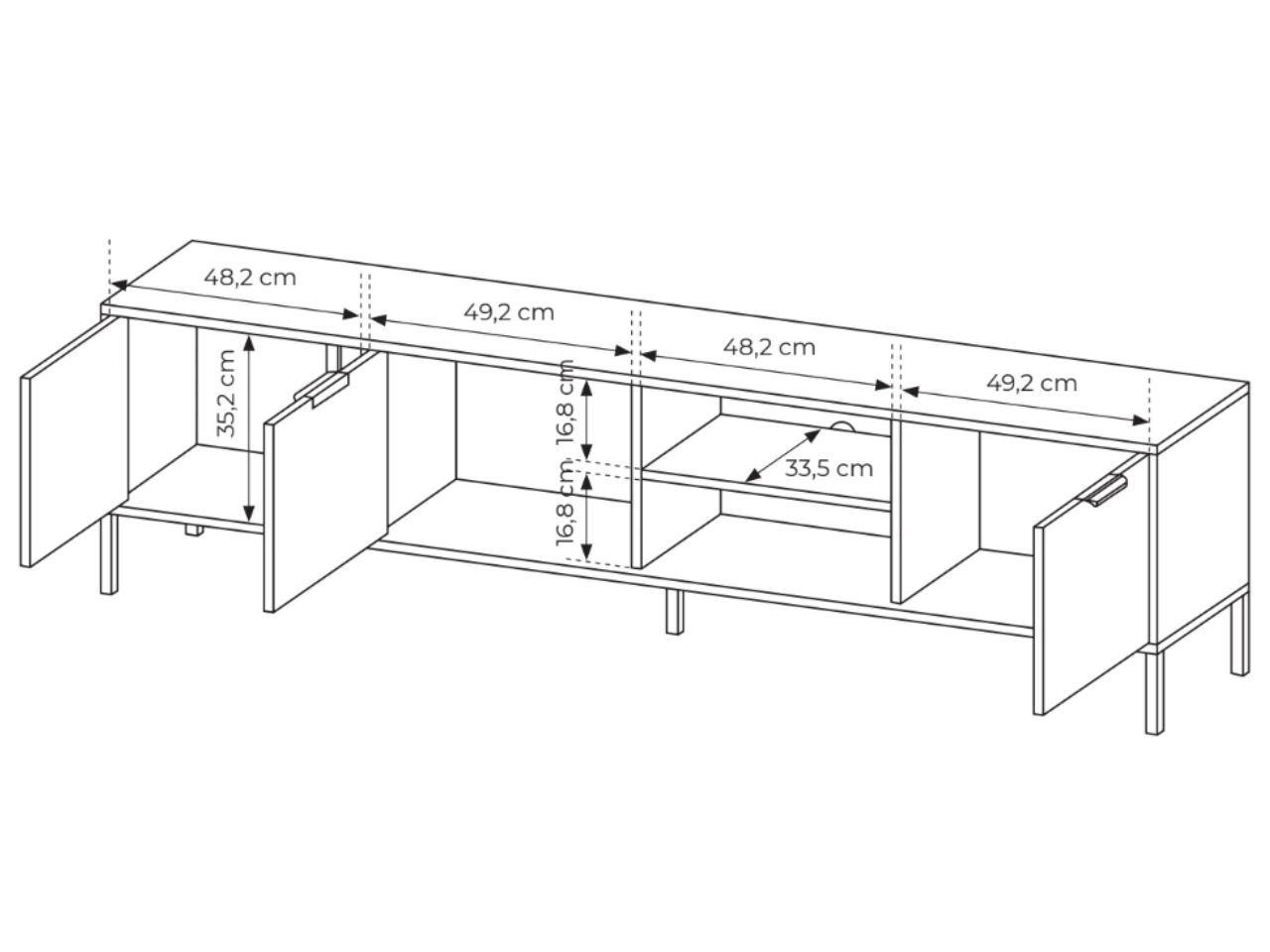 48,2 cm
49,2 cm
48,2 cm
49,2 cm
35,2 cm
16,8 cm
16,8 cm
33,5 cm